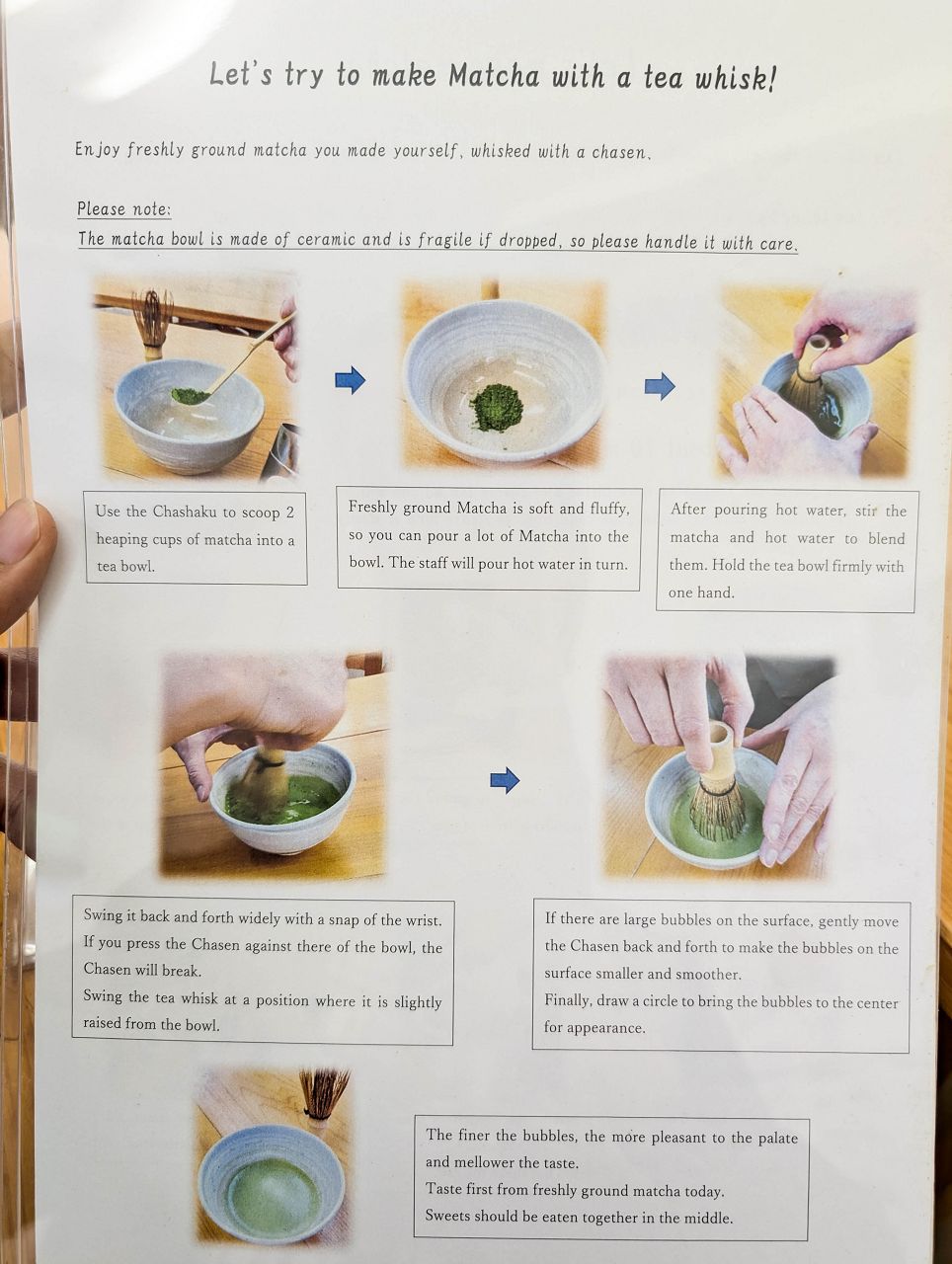 Let's try to make Matcha with a tea whisk!

Enjoy freshly ground matcha you made yourself, whisked with a chasen.

Please note:
The matcha bowl is made of ceramic and is fragile if dropped, so please handle it with care.

Use the Chashaku to scoop 2 heaping cups of matcha into a tea bowl.

Freshly ground Matcha is soft and fluffy, so you can pour a lot of Matcha into the bowl. The staff will pour hot water in turn.

After pouring hot water, stir the matcha and hot water to blend them. Hold the tea bowl firmly with one hand.

Swing it back and forth widely with a snap of the wrist.
If you press the Chasen against there of the bowl, the Chasen will break.
Swing the tea whisk at a position where it is slightly raised from the bowl.

If there are large bubbles on the surface, gently move the Chasen back and forth to make the bubbles on the surface smaller and smoother.
Finally, draw a circle to bring the bubbles to the center for appearance.

The finer the bubbles, the more pleasant to the palate and mellower the taste.
Taste first from freshly ground matcha today.
Sweets should be eaten together in the middle.